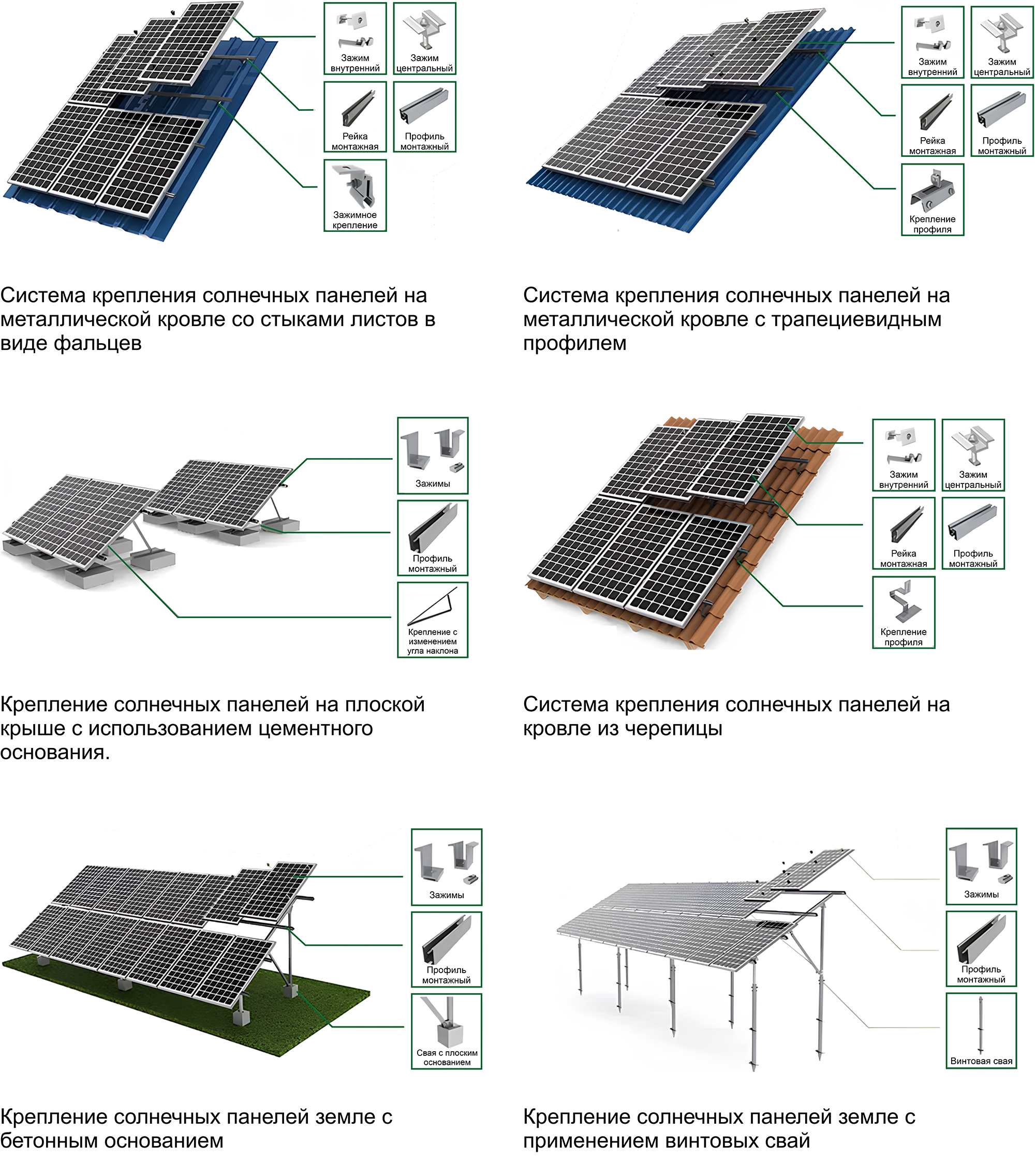 Зажим внутренний
Зажим центральный
Рейка монтажная
Профиль монтажный
Зажимное крепление

Система крепления солнечных панелей на металлической кровле со стыками листов в виде фальцев

Зажим внутренний
Зажим центральный
Рейка монтажная
Профиль монтажный
Крепление профиля

Система крепления солнечных панелей на металлической кровле с трапециевидным профилем

Зажимы
Профиль монтажный
Крепление с изменением угла наклона

Крепление солнечных панелей на плоской крыше с использованием цементного основания.

Зажим внутренний
Зажим центральный
Рейка монтажная
Профиль монтажный
Крепление профиля

Система крепления солнечных панелей на кровле из черепицы

Зажимы
Профиль монтажный
Свая с плоским основанием

Крепление солнечных панелей земле с бетонным основанием

Зажимы
Профиль монтажный
Винтовая свая

Крепление солнечных панелей земле с применением винтовых свай